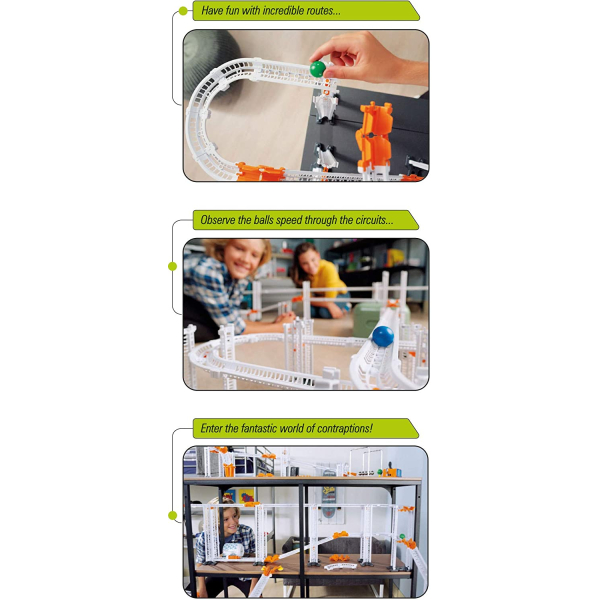 Have fun with incredible routes...

Observe the balls speed through the circuits...

Enter the fantastic world of contraptions!